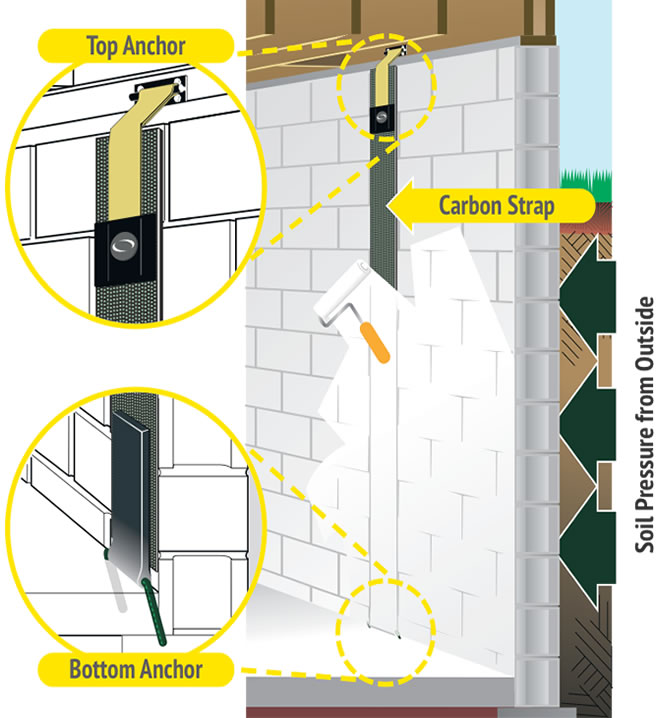 Top Anchor

Carbon Strap

Soil Pressure from Outside

Bottom Anchor